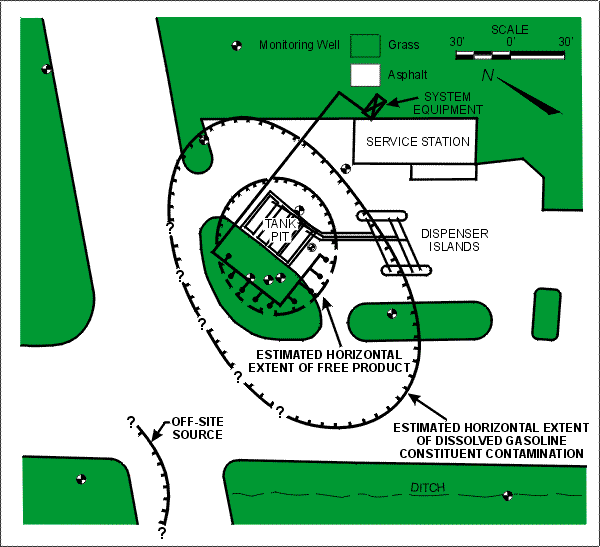 Monitoring Well
Grass
Asphalt
SCALE
30' 0' 30'
N
SYSTEM EQUIPMENT
SERVICE STATION
TANK PIT
DISPENSER ISLANDS
?
?
?
?
?
ESTIMATED HORIZONTAL EXTENT OF FREE PRODUCT
ESTIMATED HORIZONTAL EXTENT OF DISSOLVED GASOLINE CONSTITUENT CONTAMINATION
?
OFF-SITE SOURCE
?
DITCH